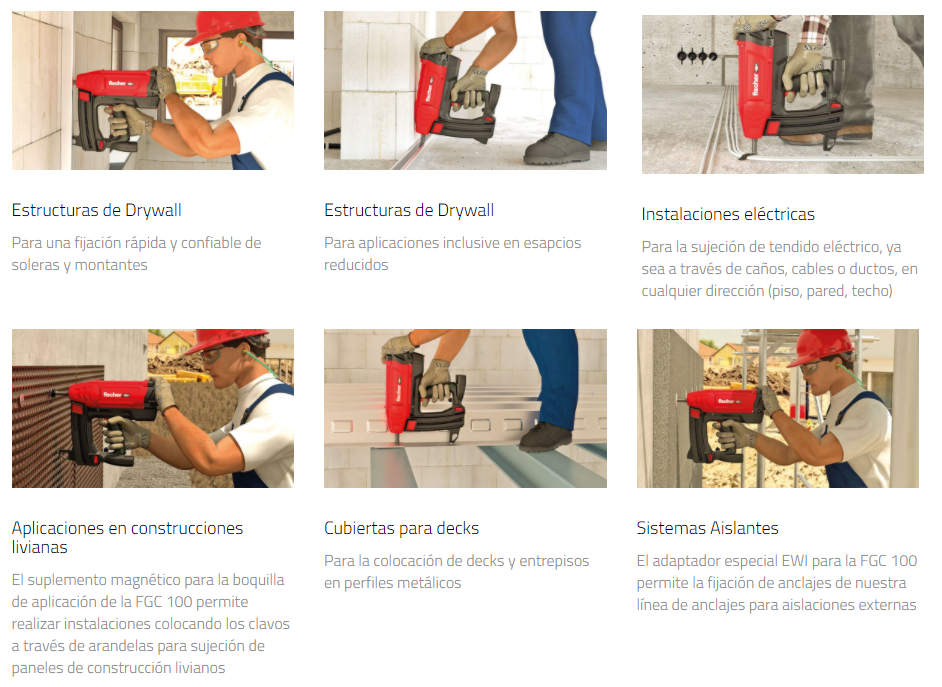 fischer

Estructuras de Drywall

Para una fijación rápida y confiable de soleras y montantes

fischer

Estructuras de Drywall

Para aplicaciones inclusive en esapcios reducidos

fischer

Instalaciones eléctricas

Para la sujeción de tendido eléctrico, ya sea a través de caños, cables o ductos, en cualquier dirección (piso, pared, techo)

fischer

Aplicaciones en construcciones livianas

El suplemento magnético para la boquilla de aplicación de la FGC 100 permite realizar instalaciones colocando los clavos a través de arandelas para sujeción de paneles de construcción livianos

fischer

Cubiertas para decks

Para la colocación de decks y entrepisos en perfiles metálicos

fischer

Sistemas Aislantes

El adaptador especial EWI para la FGC 100 permite la fijación de anclajes de nuestra línea de anclajes para aislaciones externas